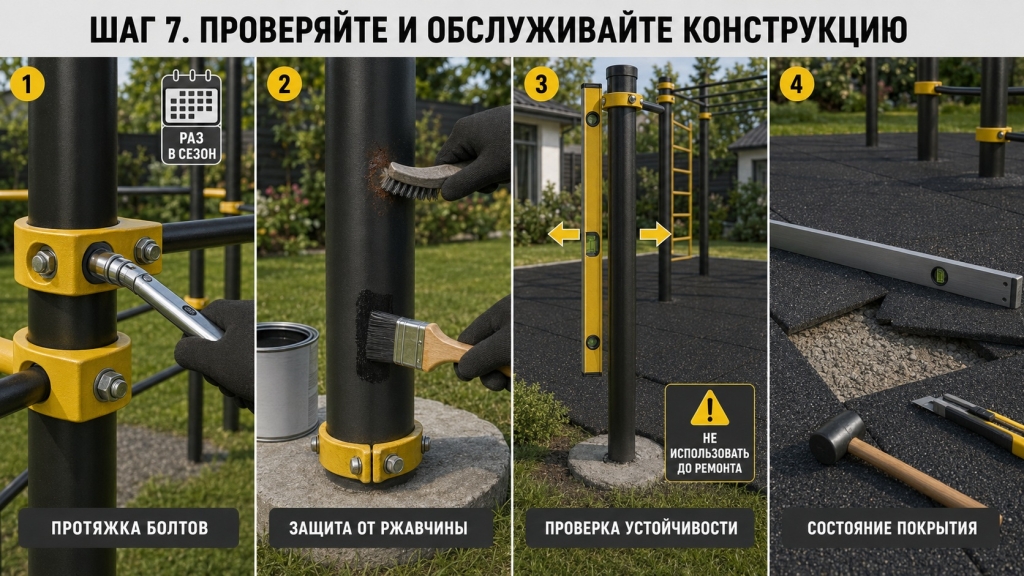 ШАГ 7. ПРОВЕРЯЙТЕ И ОБСЛУЖИВАЙТЕ КОНСТРУКЦИЮ

1

РАЗ В СЕЗОН

ПРОТЯЖКА БОЛТОВ

2

ЗАЩИТА ОТ РЖАВЧИНЫ

3

НЕ ИСПОЛЬЗОВАТЬ ДО РЕМОНТА

ПРОВЕРКА УСТОЙЧИВОСТИ

4

СОСТОЯНИЕ ПОКРЫТИЯ